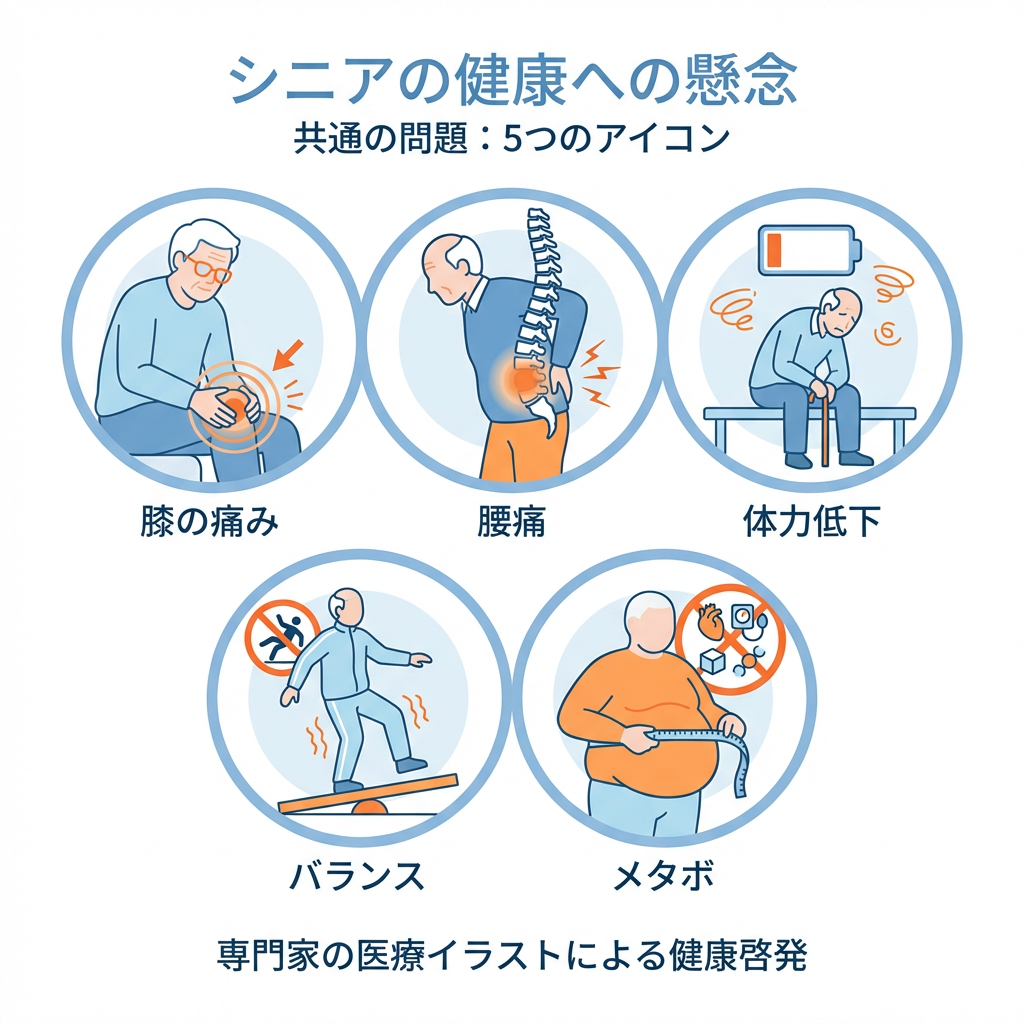 シニアの健康への懸念
共通の問題：5つのアイコン

膝の痛み

腰痛

体力低下

バランス

メタボ

専門家の医療イラストによる健康啓発